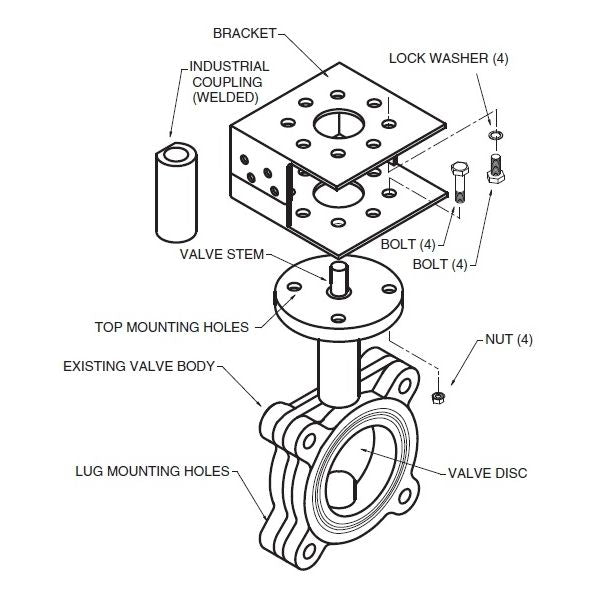 BRACKET
INDUSTRIAL COUPLING (WELDED)
LOCK WASHER (4)
BOLT (4)
BOLT (4)
VALVE STEM
TOP MOUNTING HOLES
NUT (4)
EXISTING VALVE BODY
LUG MOUNTING HOLES
VALVE DISC