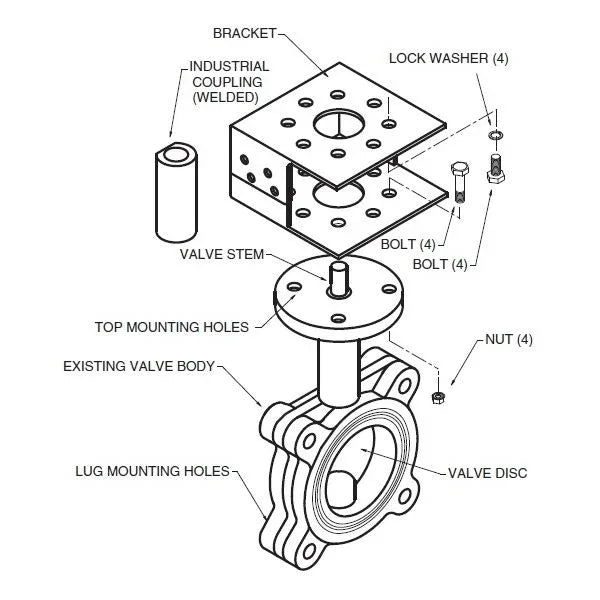 BRACKET

INDUSTRIAL COUPLING (WELDED)

LOCK WASHER (4)

BOLT (4)

BOLT (4)

VALVE STEM

TOP MOUNTING HOLES

NUT (4)

EXISTING VALVE BODY

LUG MOUNTING HOLES

VALVE DISC