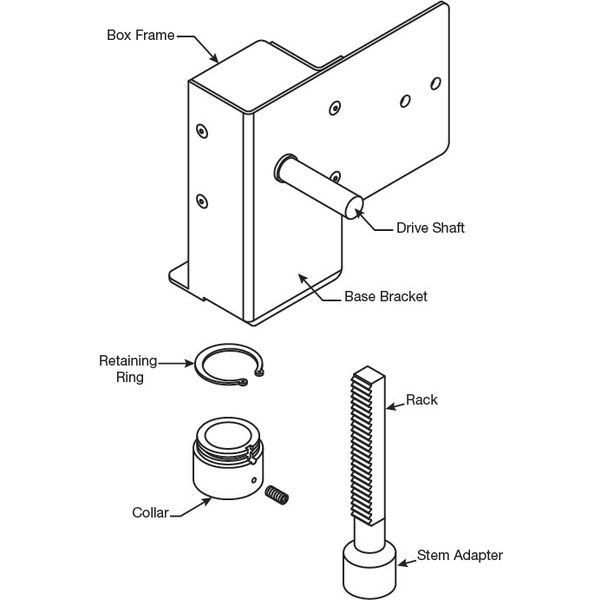 Box Frame

Drive Shaft

Base Bracket

Retaining Ring

Rack

Collar

Stem Adapter