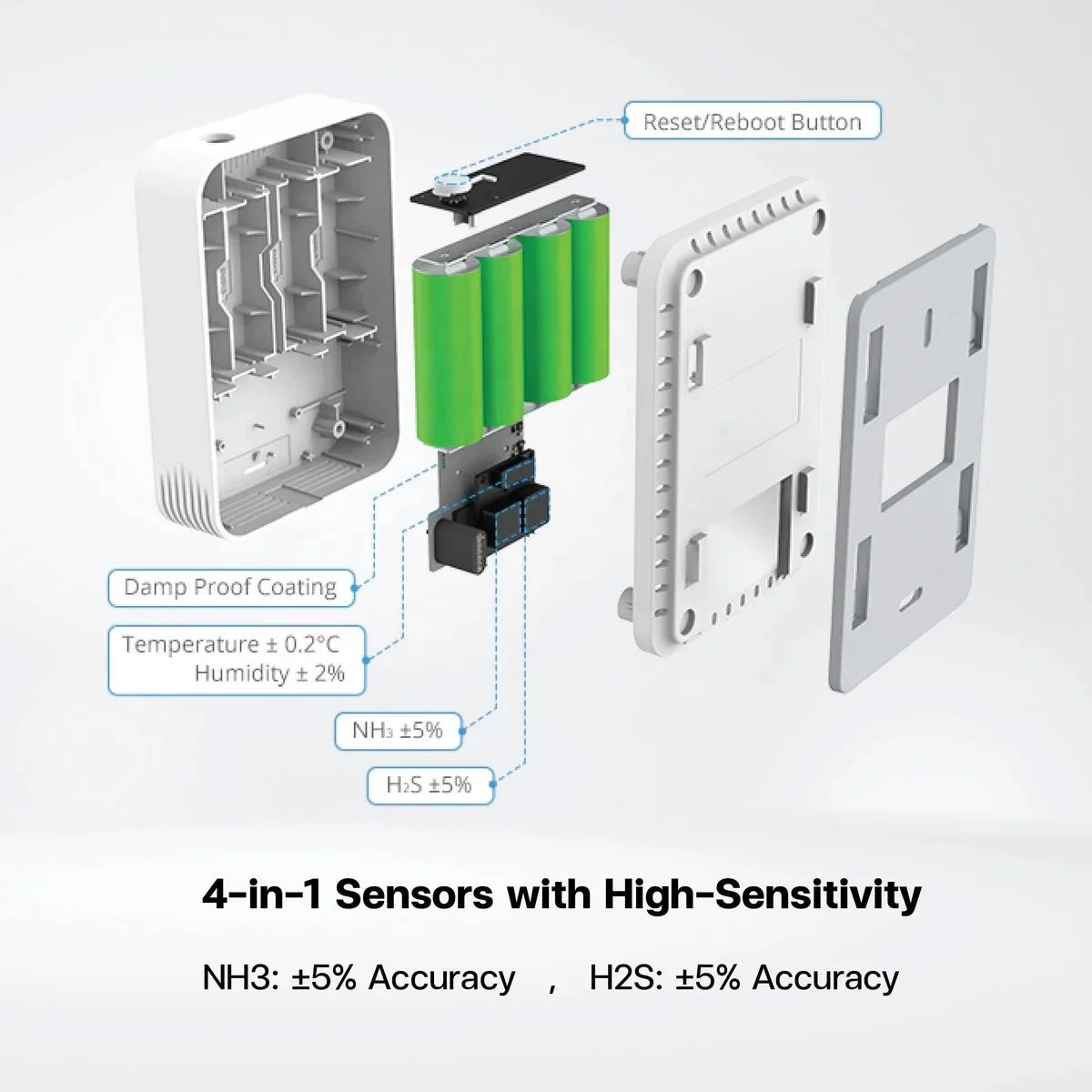 Reset/Reboot Button

Damp Proof Coating

Temperature ± 0.2°C
Humidity ± 2%

$NH_3$ ±5%

$H_2S$ ±5%

4-in-1 Sensors with High-Sensitivity

NH3: ±5% Accuracy , H2S: ±5% Accuracy